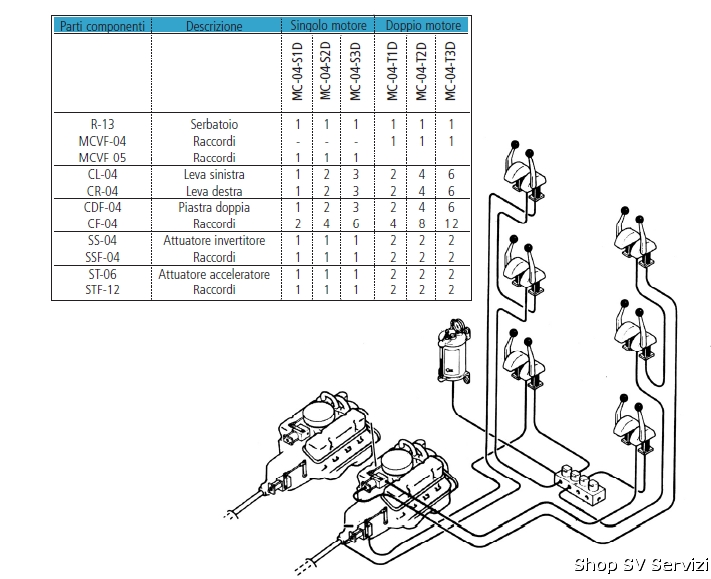 | Parti componenti | Descrizione | Singolo motore | | | Doppio motore | | |
|---|---|---|---|---|---|---|---|
| | | MC-04-S1D | MC-04-S2D | MC-04-S3D | MC-04-T1D | MC-04-T2D | MC-04-T3D |
| R-13 | Serbatoio | 1 | 1 | 1 | 1 | 1 | 1 |
| MCVF-04 | Raccordi | - | - | - | 1 | 1 | 1 |
| MCVF 05 | Raccordi | 1 | 1 | 1 | | | |
| CL-04 | Leva sinistra | 1 | 2 | 3 | 2 | 4 | 6 |
| CR-04 | Leva destra | 1 | 2 | 3 | 2 | 4 | 6 |
| CDF-04 | Piastra doppia | 1 | 2 | 3 | 2 | 4 | 6 |
| CF-04 | Raccordi | 2 | 4 | 6 | 4 | 8 | 12 |
| SS-04 | Attuatore invertitore | 1 | 1 | 1 | 2 | 2 | 2 |
| SSF-04 | Raccordi | 1 | 1 | 1 | 2 | 2 | 2 |
| ST-06 | Attuatore acceleratore | 1 | 1 | 1 | 2 | 2 | 2 |
| STF-12 | Raccordi | 1 | 1 | 1 | 2 | 2 | 2 |

Shop SV Servizi